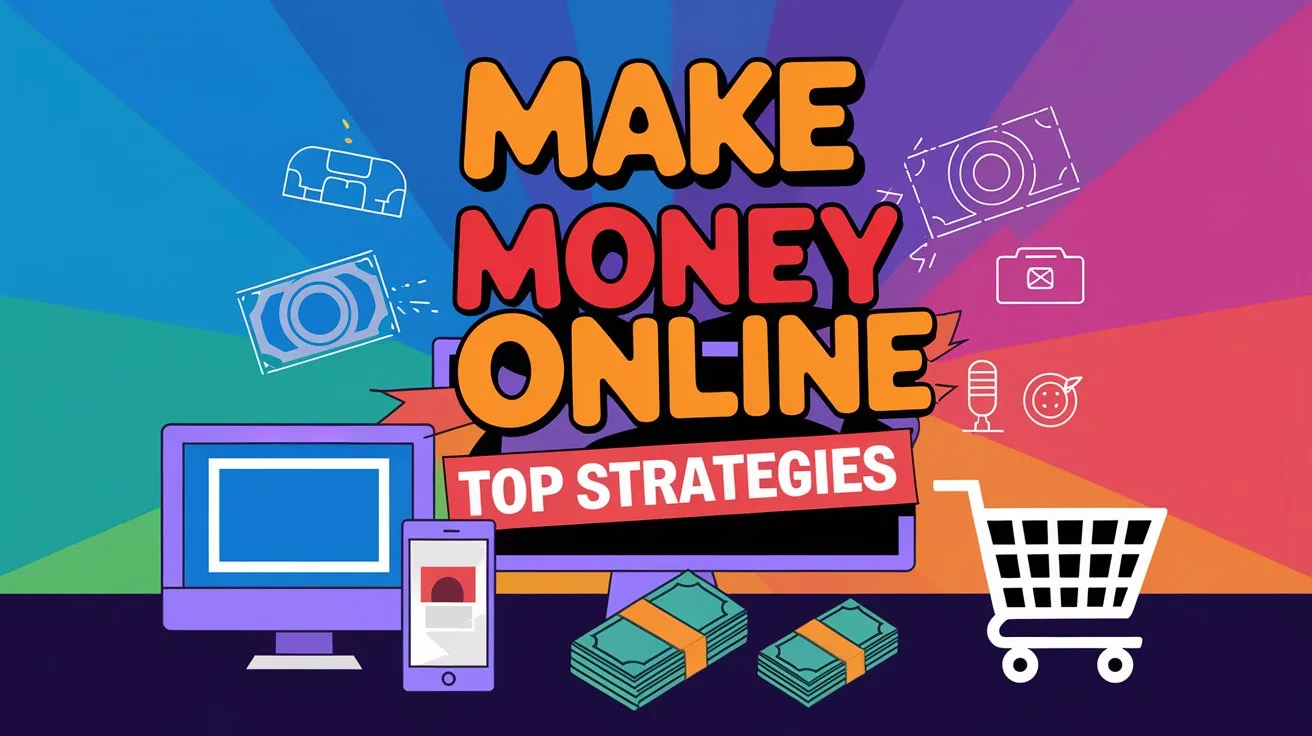 MAKE MONEY ONLINE

TOP STRATEGIES